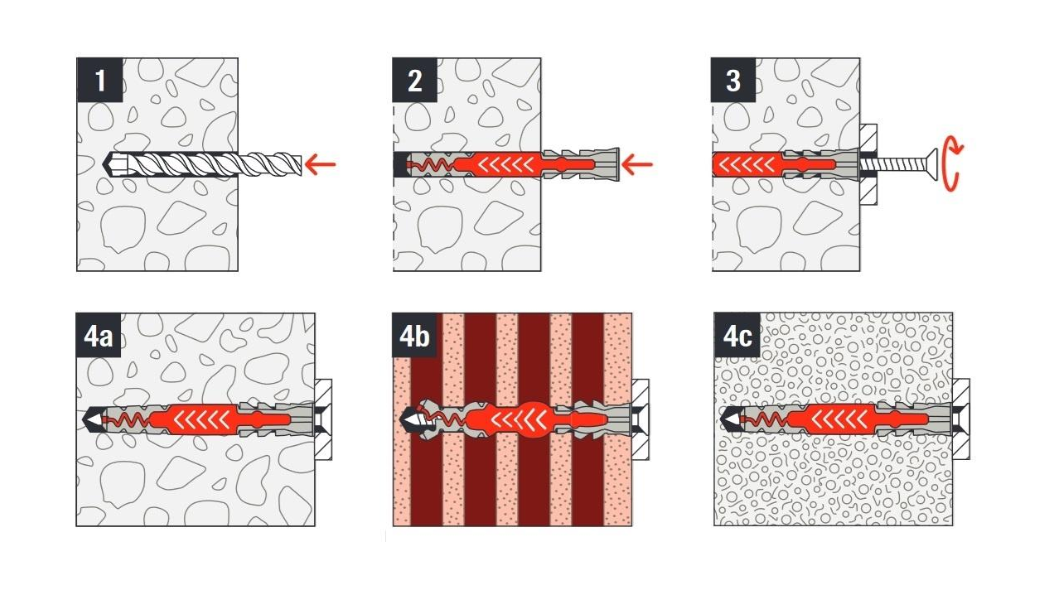 1

2

3

4a

4b

4c