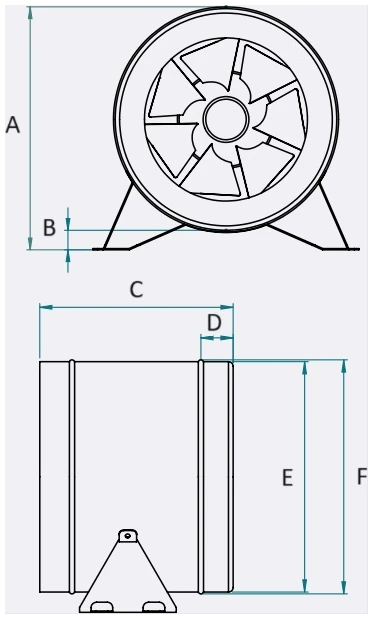 A
B
C
D
E
F