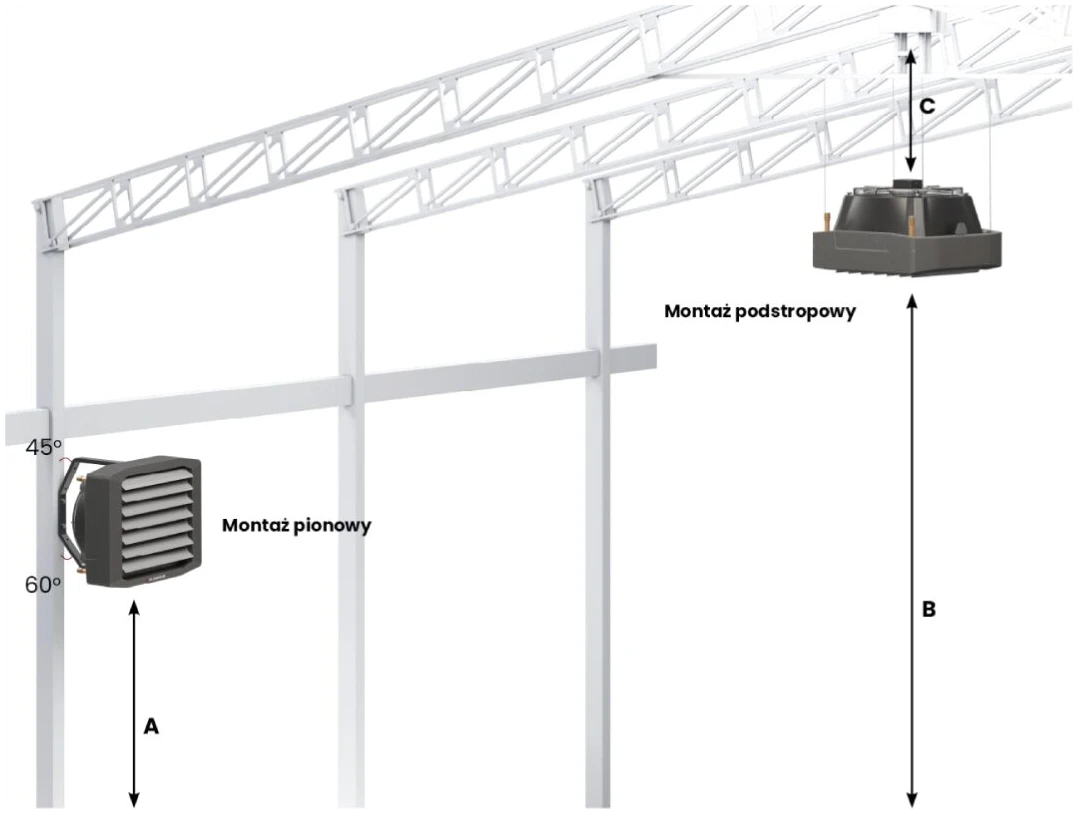 C

Montaż podstropowy

45°

Montaż pionowy

60°

B

A