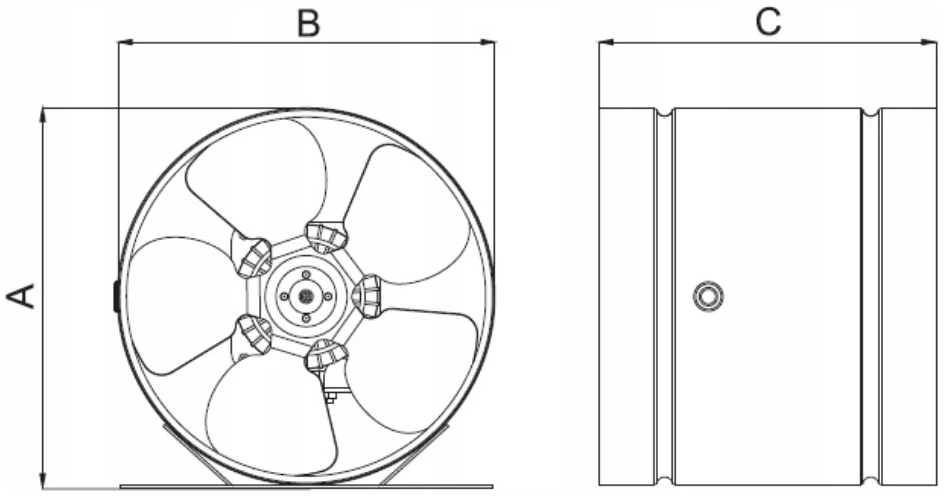 B
C
A