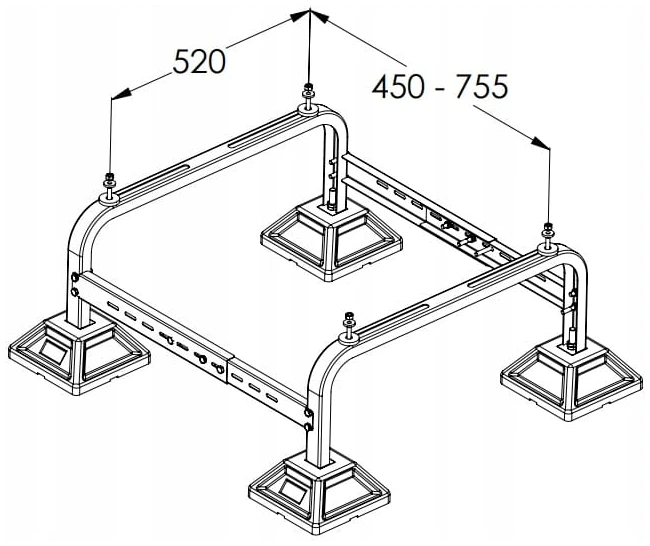 520

450 - 755