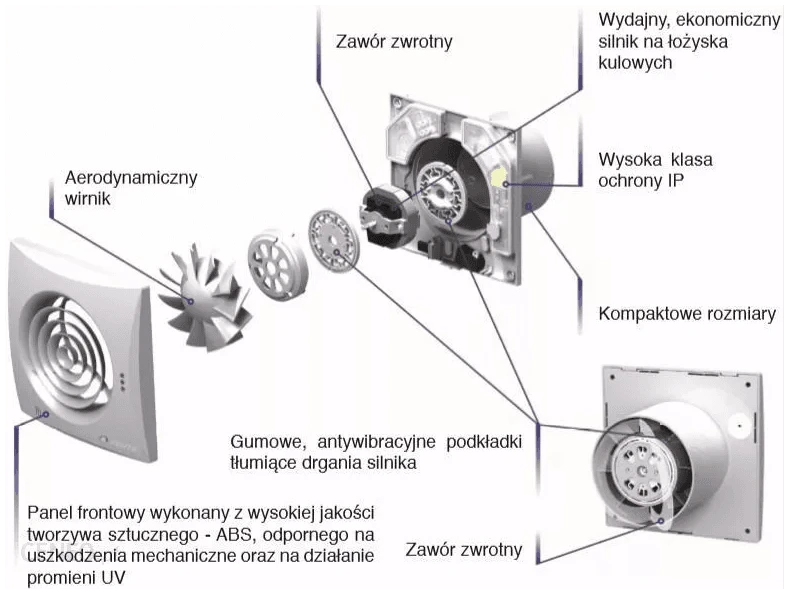 Zawór zwrotny

Wydajny, ekonomiczny silnik na łożyska kulowych

Aerodynamiczny wirnik

Wysoka klasa ochrony IP

Kompaktowe rozmiary

Gumowe, antywibracyjne podkładki tłumiące drgania silnika

Panel frontowy wykonany z wysokiej jakości tworzywa sztucznego - ABS, odpornego na uszkodzenia mechaniczne oraz na działanie promieni UV

Zawór zwrotny

CENEO